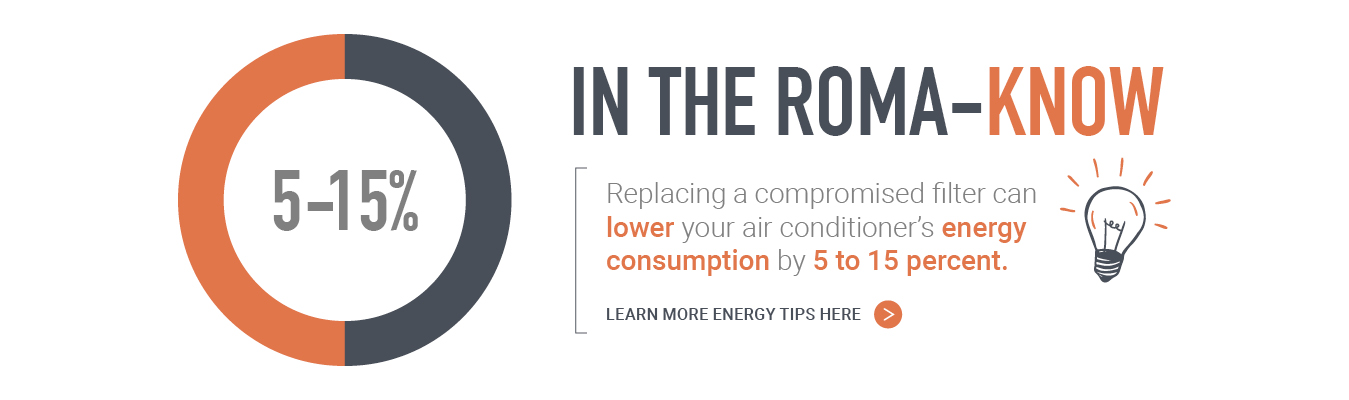 5-15%

IN THE ROMA-KNOW

Replacing a compromised filter can lower your air conditioner's energy consumption by 5 to 15 percent.

LEARN MORE ENERGY TIPS HERE >